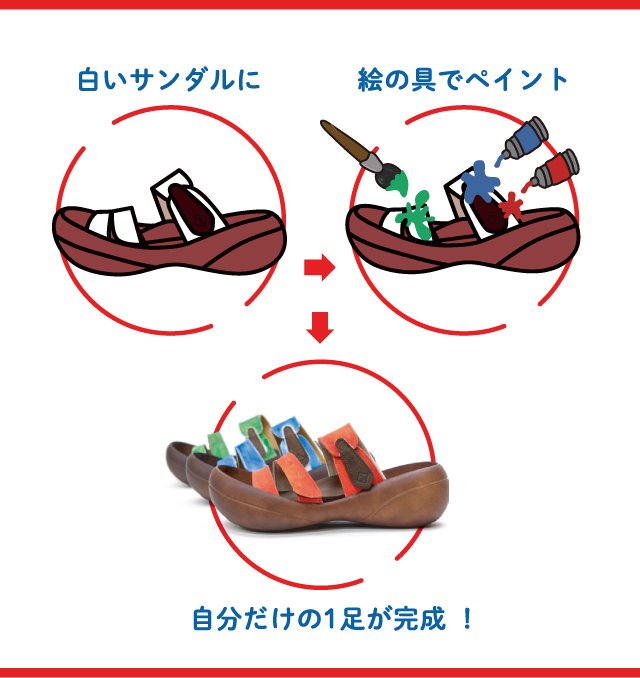 白いサンダルに

絵の具でペイント

自分だけの1足が完成 ！